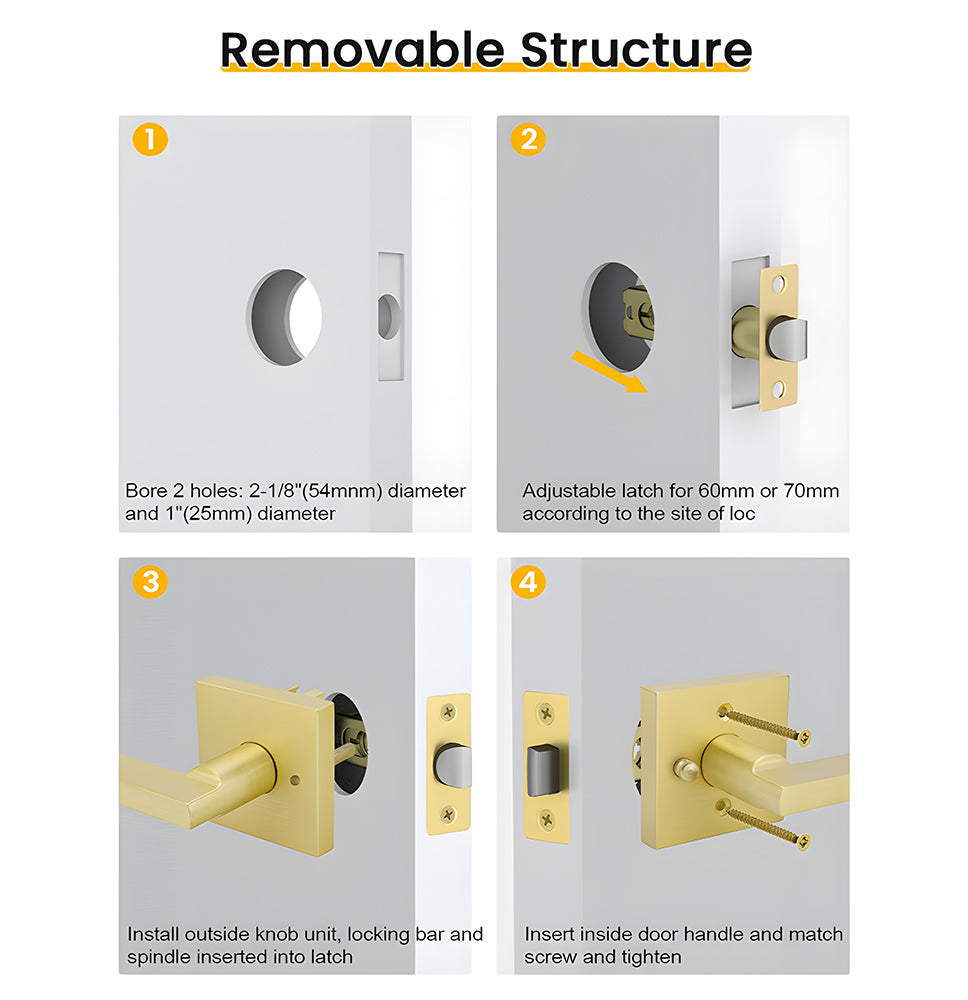 Removable Structure

1

Bore 2 holes: 2-1/8"(54mnm) diameter and 1"(25mm) diameter

2

Adjustable latch for 60mm or 70mm according to the site of loc

3

Install outside knob unit, locking bar and spindle inserted into latch

4

Insert inside door handle and match screw and tighten